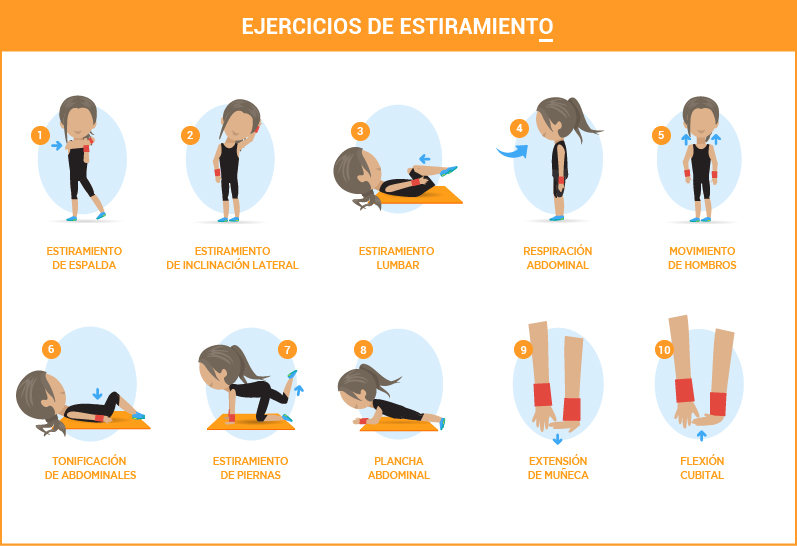 EJERCICIOS DE ESTIRAMIENTO

1
ESTIRAMIENTO DE ESPALDA

2
ESTIRAMIENTO DE INCLINACIÓN LATERAL

3
ESTIRAMIENTO LUMBAR

4
RESPIRACIÓN ABDOMINAL

5
MOVIMIENTO DE HOMBROS

6
TONIFICACIÓN DE ABDOMINALES

7
ESTIRAMIENTO DE PIERNAS

8
PLANCHA ABDOMINAL

9
EXTENSIÓN DE MUÑECA

10
FLEXIÓN CUBITAL