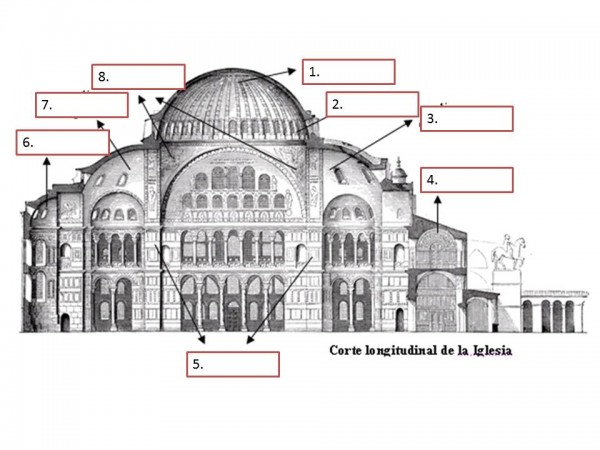 8.

1.

7.

2.

3.

6.

4.

5.

Corte longitudinal de la Iglesia