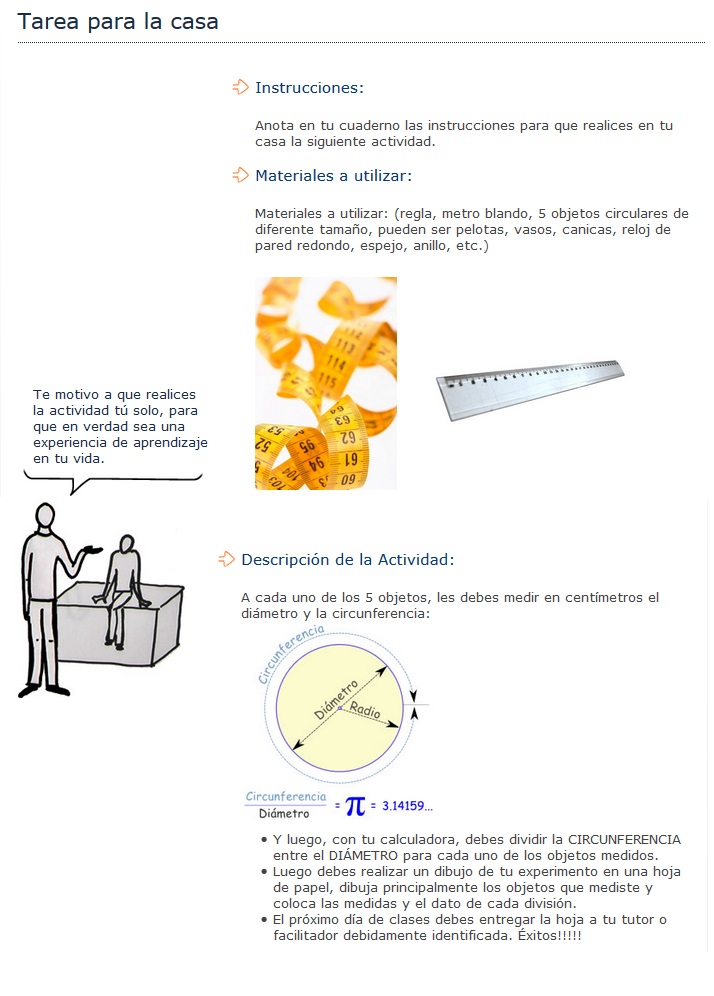 Tarea para la casa

Instrucciones:

Anota en tu cuaderno las instrucciones para que realices en tu casa la siguiente actividad.

Materiales a utilizar:

Materiales a utilizar: (regla, metro blando, 5 objetos circulares de diferente tamaño, pueden ser pelotas, vasos, canicas, reloj de pared redondo, espejo, anillo, etc.)

Te motivo a que realices la actividad tú solo, para que en verdad sea una experiencia de aprendizaje en tu vida.

Descripción de la Actividad:

A cada uno de los 5 objetos, les debes medir en centímetros el diámetro y la circunferencia:

Circunferencia
Diámetro
Radio

$\frac{\text{Circunferencia}}{\text{Diámetro}} = \pi = 3.14159...$

• Y luego, con tu calculadora, debes dividir la CIRCUNFERENCIA entre el DIÁMETRO para cada uno de los objetos medidos.
• Luego debes realizar un dibujo de tu experimento en una hoja de papel, dibuja principalmente los objetos que mediste y coloca las medidas y el dato de cada división.
• El próximo día de clases debes entregar la hoja a tu tutor o facilitador debidamente identificada. Éxitos!!!!!